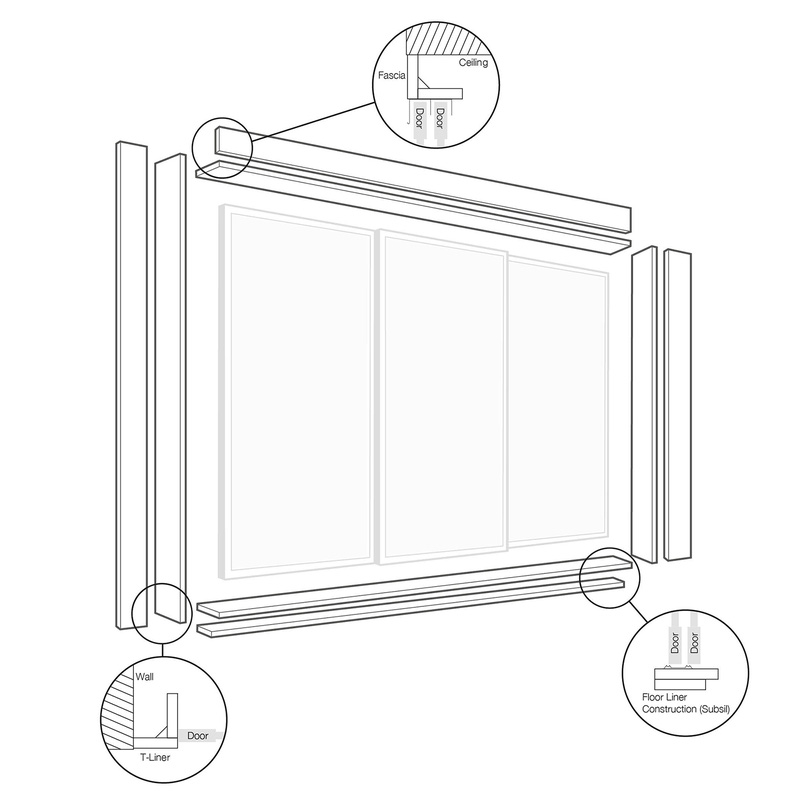 Ceiling
Fascia
Door
Door

Wall
Door
T-Liner

Door
Door
Floor Liner
Construction (Subsil)