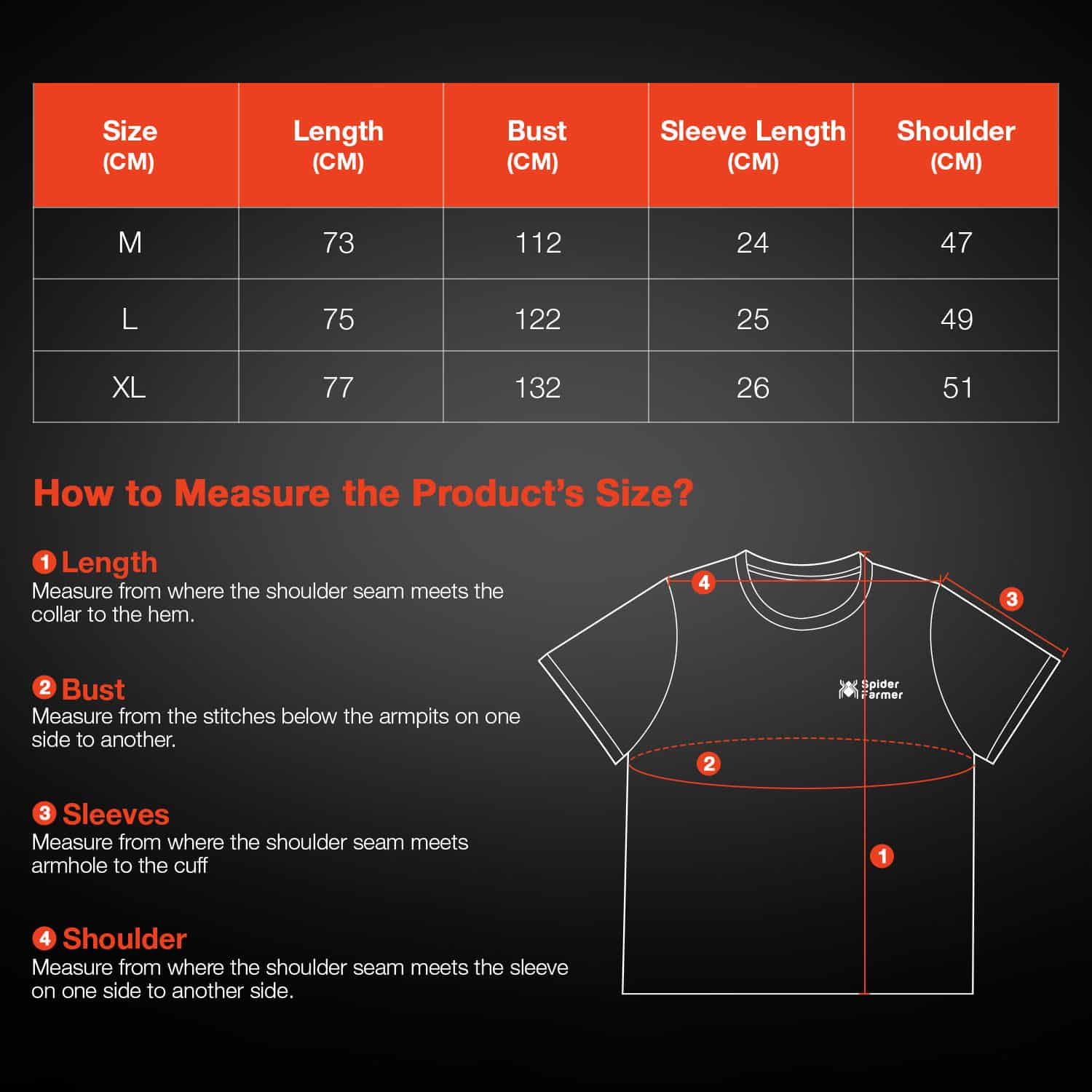 | Size (CM) | Length (CM) | Bust (CM) | Sleeve Length (CM) | Shoulder (CM) |
|---|---|---|---|---|
| M | 73 | 112 | 24 | 47 |
| L | 75 | 122 | 25 | 49 |
| XL | 77 | 132 | 26 | 51 |

How to Measure the Product's Size?

1 Length
Measure from where the shoulder seam meets the collar to the hem.

2 Bust
Measure from the stitches below the armpits on one side to another.

3 Sleeves
Measure from where the shoulder seam meets armhole to the cuff

4 Shoulder
Measure from where the shoulder seam meets the sleeve on one side to another side.

4
3
Spider Farmer
2
1